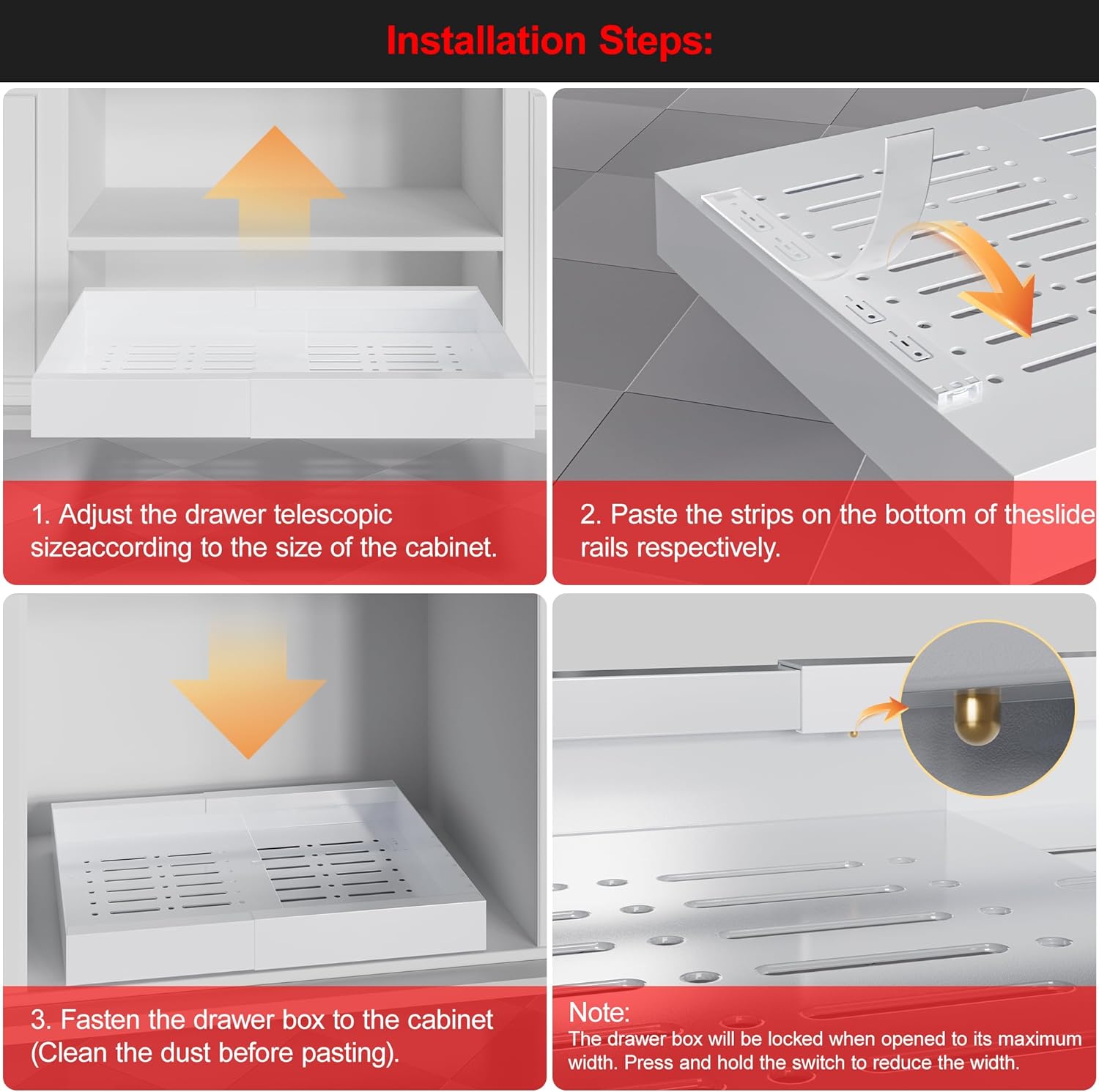 Installation Steps:

1. Adjust the drawer telescopic sizeaccording to the size of the cabinet.

2. Paste the strips on the bottom of theslide rails respectively.

3. Fasten the drawer box to the cabinet (Clean the dust before pasting).

Note:
The drawer box will be locked when opened to its maximum width. Press and hold the switch to reduce the width.